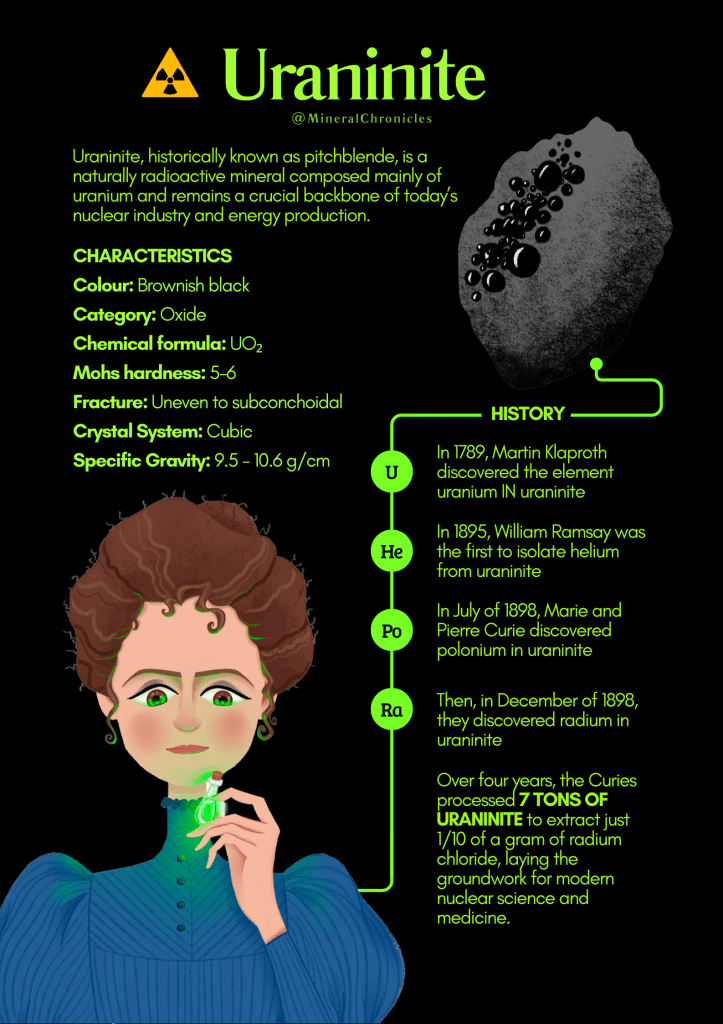 Uraninite

@MineralChronicles

Uraninite, historically known as pitchblende, is a naturally radioactive mineral composed mainly of uranium and remains a crucial backbone of today's nuclear industry and energy production.

CHARACTERISTICS

Colour: Brownish black

Category: Oxide

Chemical formula: $UO_2$

Mohs hardness: 5–6

Fracture: Uneven to subconchoidal

Crystal System: Cubic

Specific Gravity: 9.5 – 10.6 g/cm

HISTORY

U
In 1789, Martin Klaproth discovered the element uranium IN uraninite

He
In 1895, William Ramsay was the first to isolate helium from uraninite

Po
In July of 1898, Marie and Pierre Curie discovered polonium in uraninite

Ra
Then, in December of 1898, they discovered radium in uraninite

Over four years, the Curies processed 7 TONS OF URANINITE to extract just 1/10 of a gram of radium chloride, laying the groundwork for modern nuclear science and medicine.