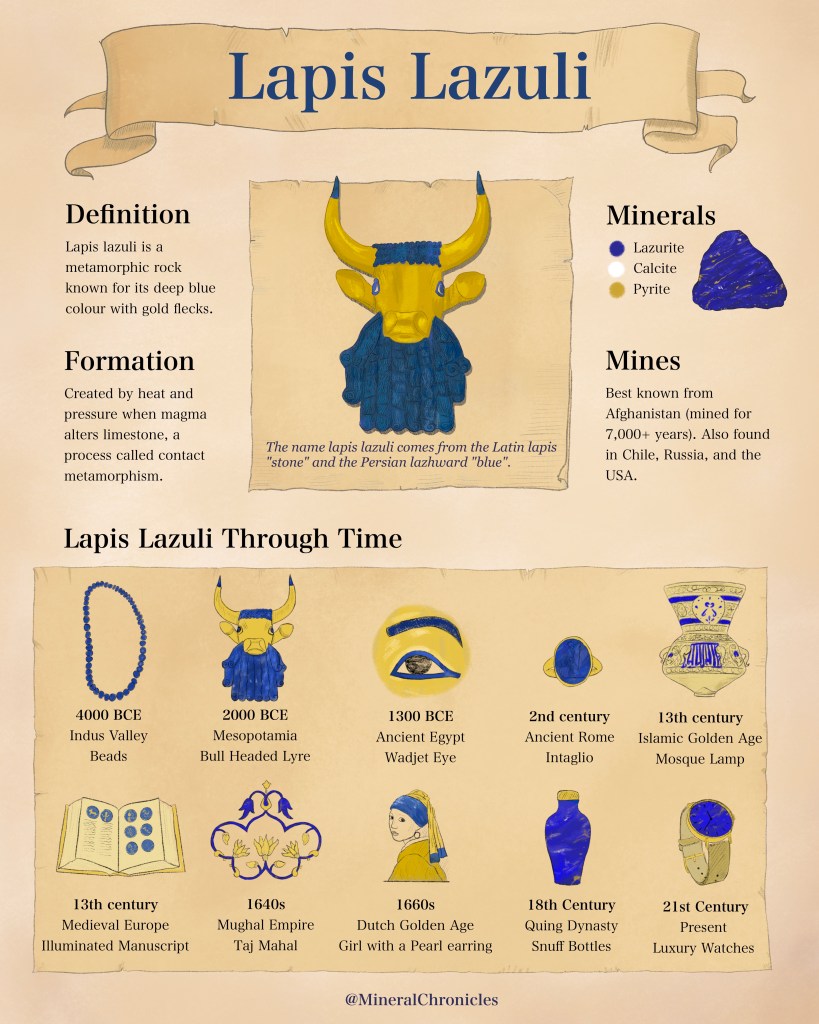 Lapis Lazuli

Definition
Lapis lazuli is a metamorphic rock known for its deep blue colour with gold flecks.

Formation
Created by heat and pressure when magma alters limestone, a process called contact metamorphism.

The name lapis lazuli comes from the Latin lapis "stone" and the Persian lazhward "blue".

Minerals
Lazurite
Calcite
Pyrite

Mines
Best known from Afghanistan (mined for 7,000+ years). Also found in Chile, Russia, and the USA.

Lapis Lazuli Through Time

4000 BCE
Indus Valley
Beads

2000 BCE
Mesopotamia
Bull Headed Lyre

1300 BCE
Ancient Egypt
Wadjet Eye

2nd century
Ancient Rome
Intaglio

13th century
Islamic Golden Age
Mosque Lamp

13th century
Medieval Europe
Illuminated Manuscript

1640s
Mughal Empire
Taj Mahal

1660s
Dutch Golden Age
Girl with a Pearl earring

18th Century
Quing Dynasty
Snuff Bottles

21st Century
Present
Luxury Watches

@MineralChronicles