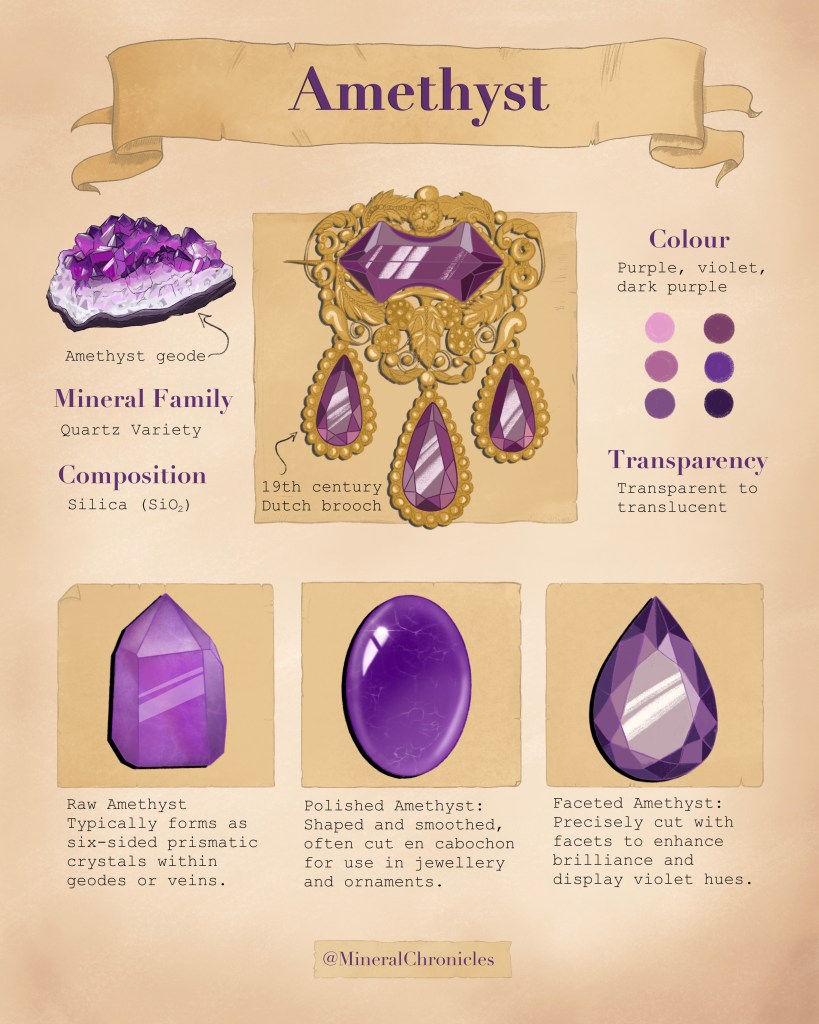 Amethyst

Amethyst geode

Mineral Family
Quartz Variety

Composition
Silica ($SiO_2$)

19th century Dutch brooch

Colour
Purple, violet, dark purple

Transparency
Transparent to translucent

Raw Amethyst
Typically forms as six-sided prismatic crystals within geodes or veins.

Polished Amethyst:
Shaped and smoothed, often cut en cabochon for use in jewellery and ornaments.

Faceted Amethyst:
Precisely cut with facets to enhance brilliance and display violet hues.

@MineralChronicles